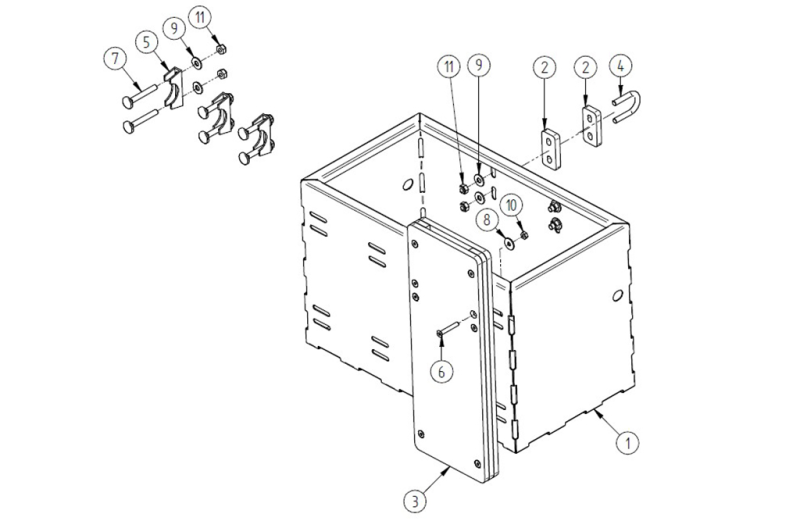 7
5
9
11
11
9
2
2
4
8
10
6
1
3